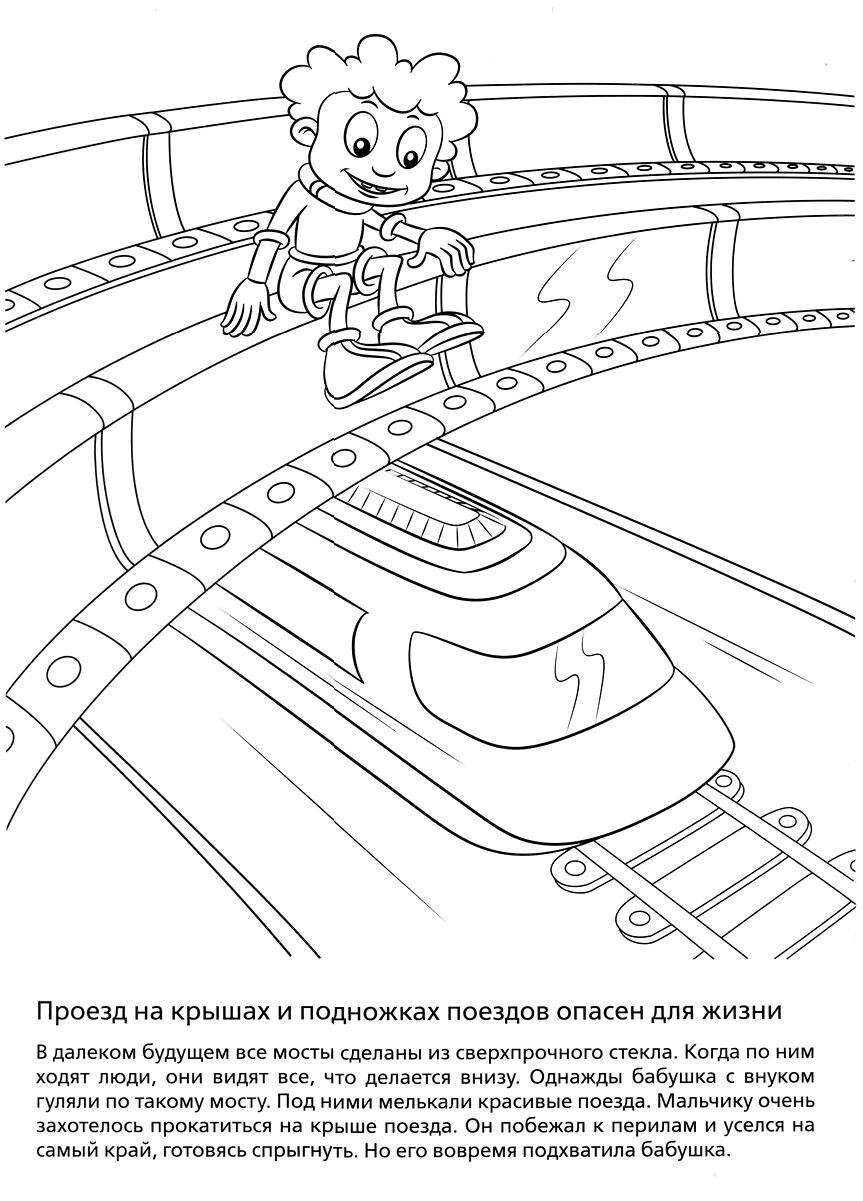 Проезд на крышах и подножках поездов опасен для жизни

В далеком будущем все мосты сделаны из сверхпрочного стекла. Когда по ним ходят люди, они видят все, что делается внизу. Однажды бабушка с внуком гуляли по такому мосту. Под ними мелькали красивые поезда. Мальчику очень захотелось прокатиться на крыше поезда. Он побежал к перилам и уселся на самый край, готовясь спрыгнуть. Но его вовремя подхватила бабушка.