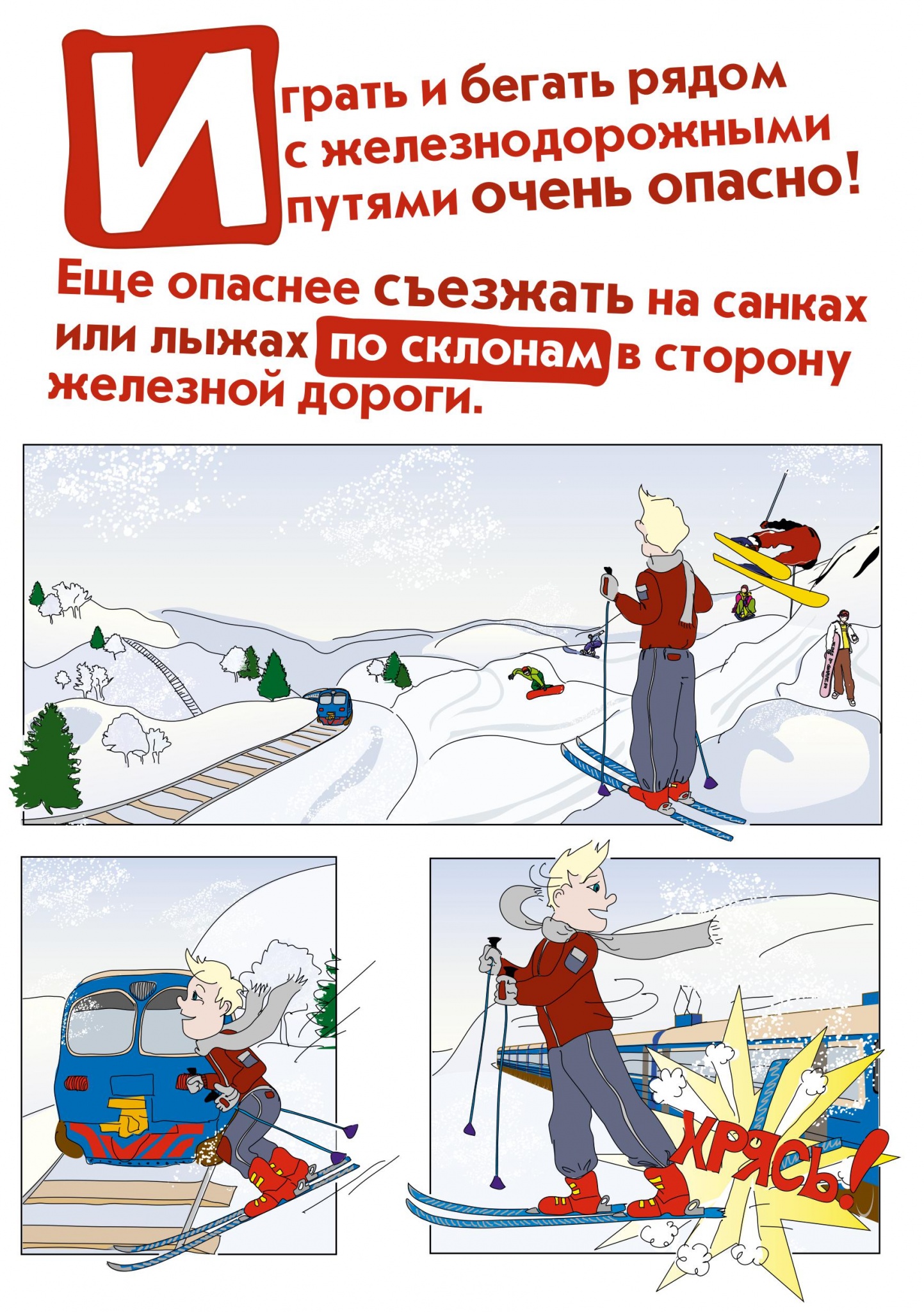 Играть и бегать рядом с железнодорожными путями очень опасно!

Еще опаснее съезжать на санках или лыжах по склонам в сторону железной дороги.

ХРЯСЬ!